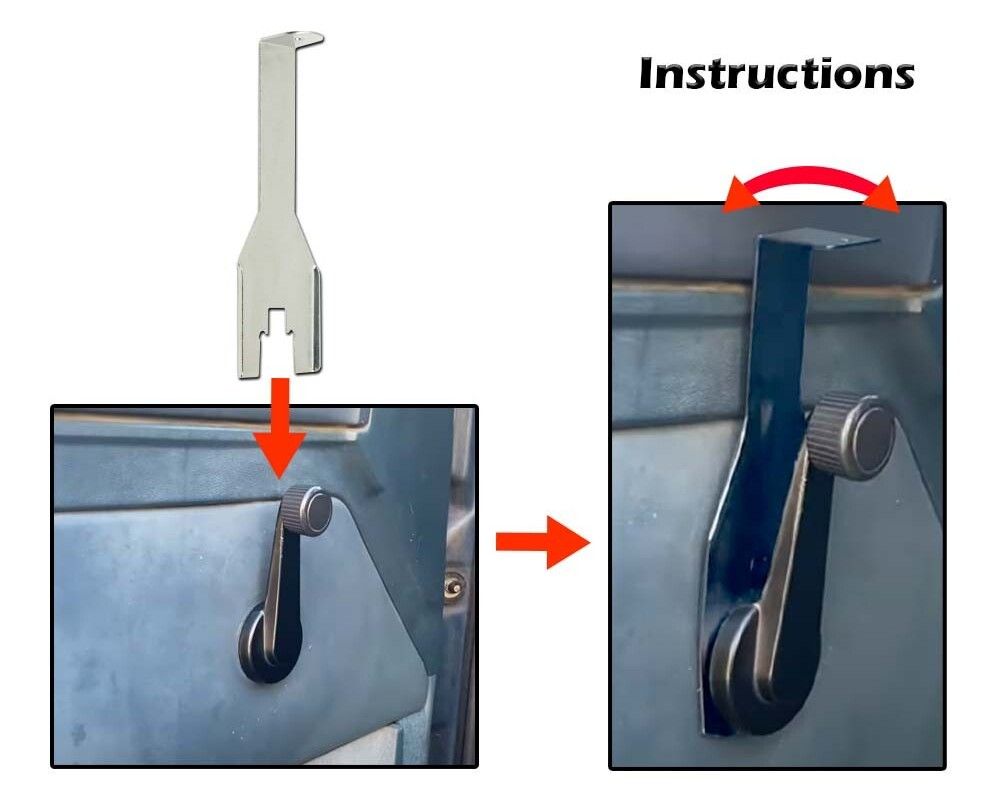 Instructions